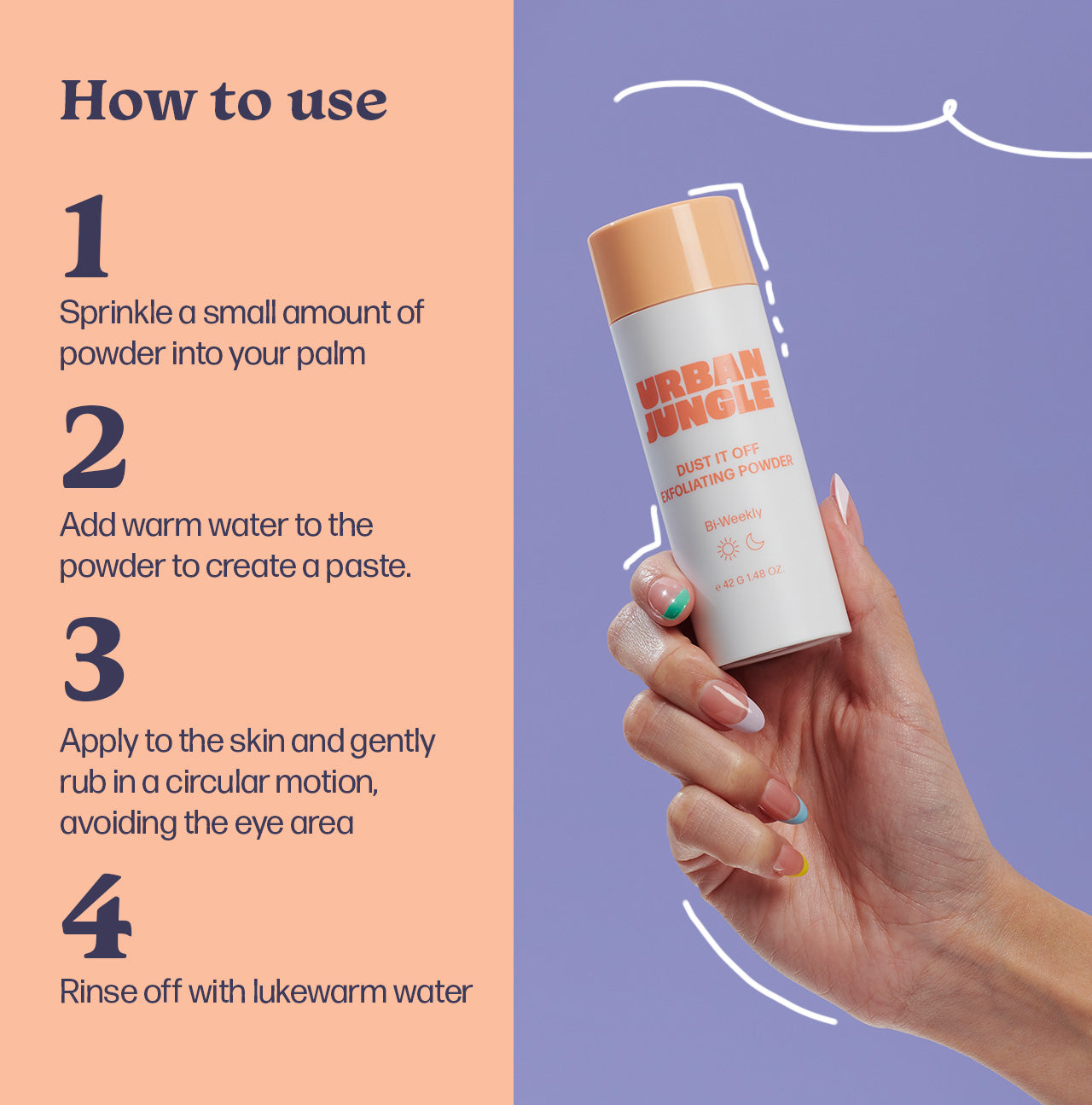 How to use

1

Sprinkle a small amount of powder into your palm

2

Add warm water to the powder to create a paste.

3

Apply to the skin and gently rub in a circular motion, avoiding the eye area

4

Rinse off with lukewarm water

URBAN JUNGLE

DUST IT OFF EXFOLIATING POWDER

Bi-Weekly

e 42 G 1.48 OZ.