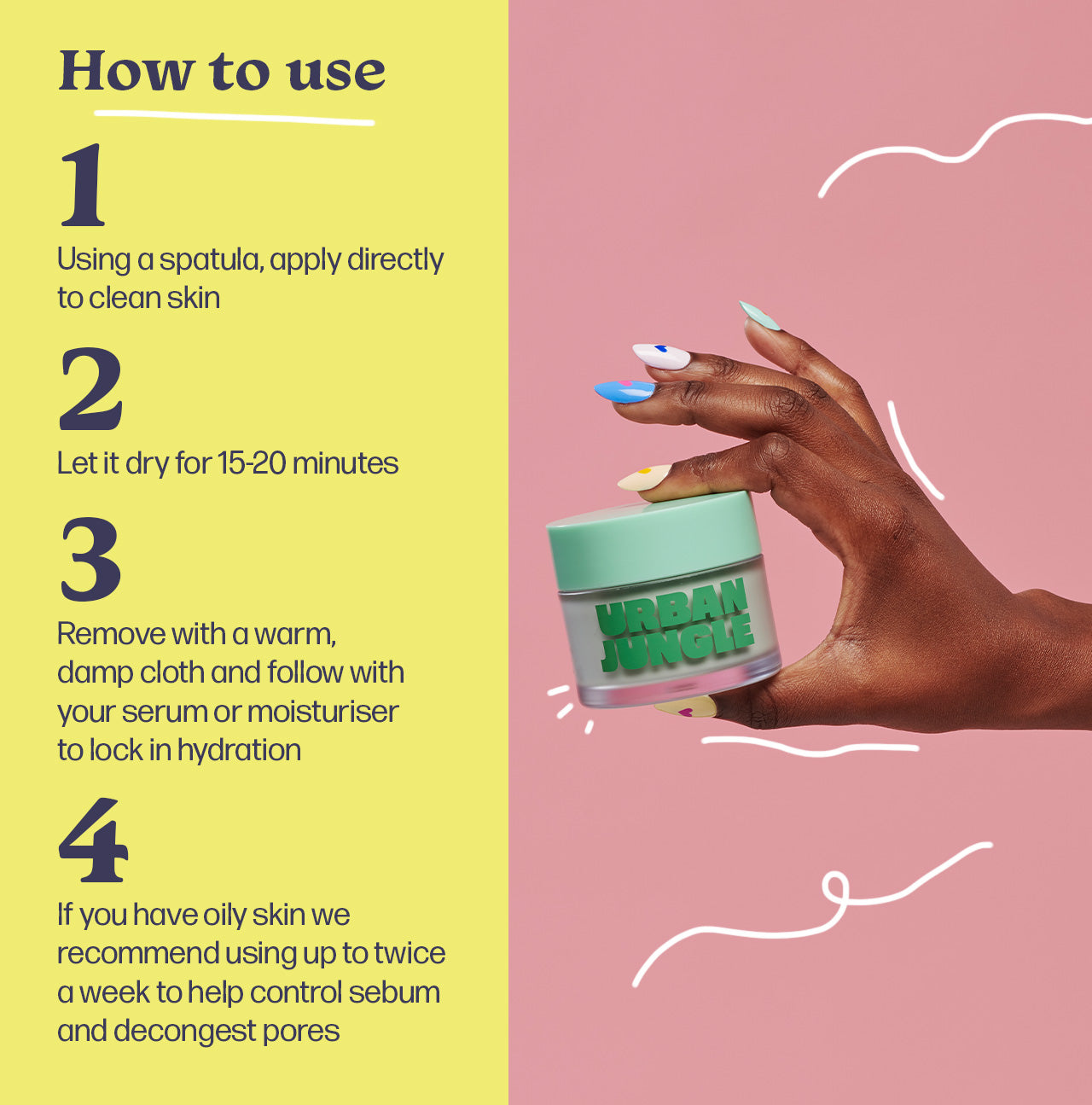 How to use

1

Using a spatula, apply directly to clean skin

2

Let it dry for 15-20 minutes

3

Remove with a warm, damp cloth and follow with your serum or moisturiser to lock in hydration

4

If you have oily skin we recommend using up to twice a week to help control sebum and decongest pores

URBAN JUNGLE