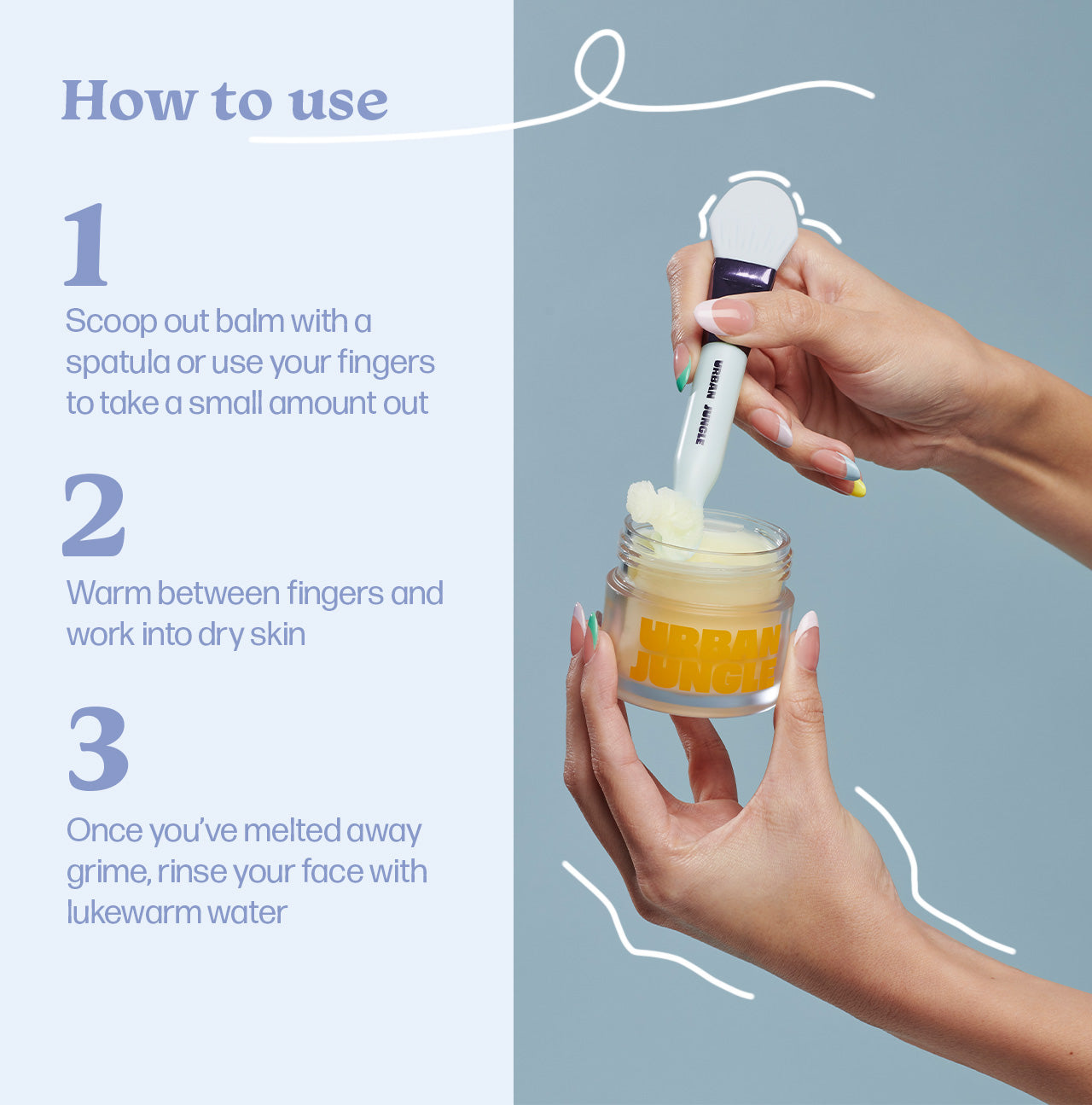 How to use

1

Scoop out balm with a spatula or use your fingers to take a small amount out

2

Warm between fingers and work into dry skin

3

Once you've melted away grime, rinse your face with lukewarm water

URBAN JUNGLE

URBAN JUNGLE